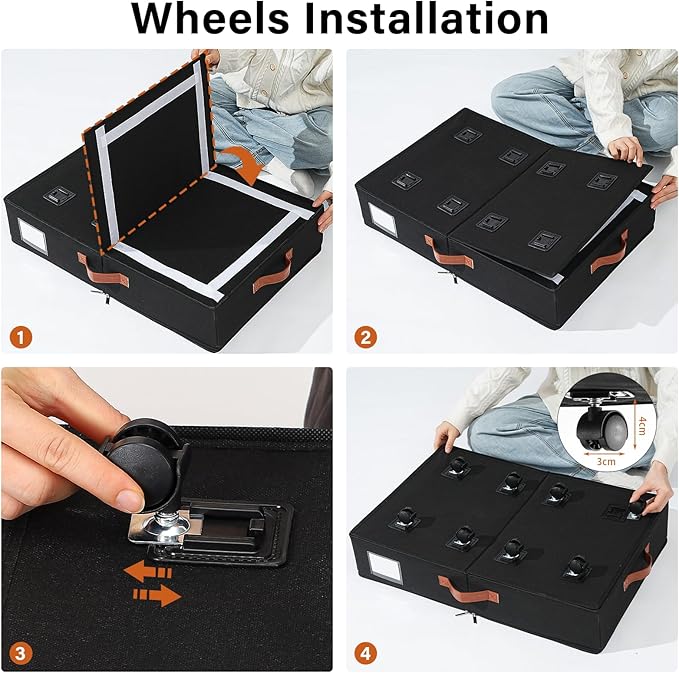 Wheels Installation

1

2

3

4cm

3cm

4