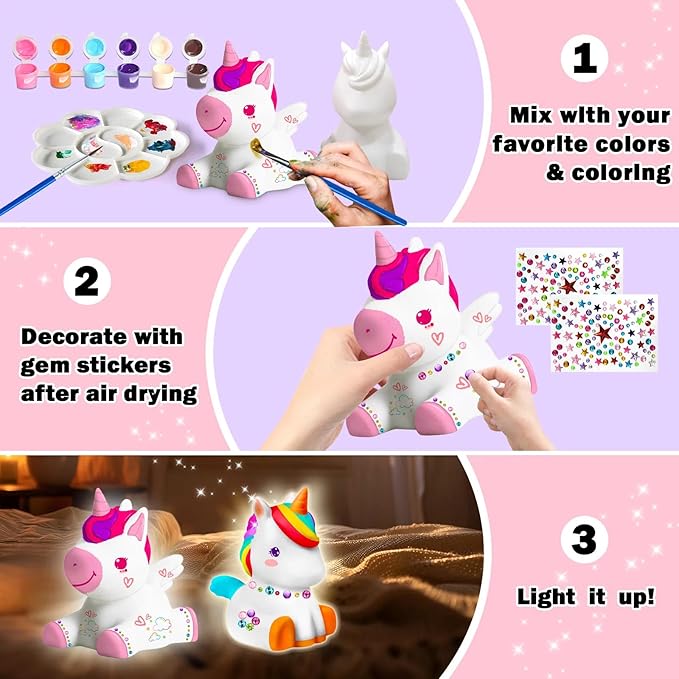 1

Mix with your favorite colors & coloring

2

Decorate with gem stickers after air drying

3

Light it up!