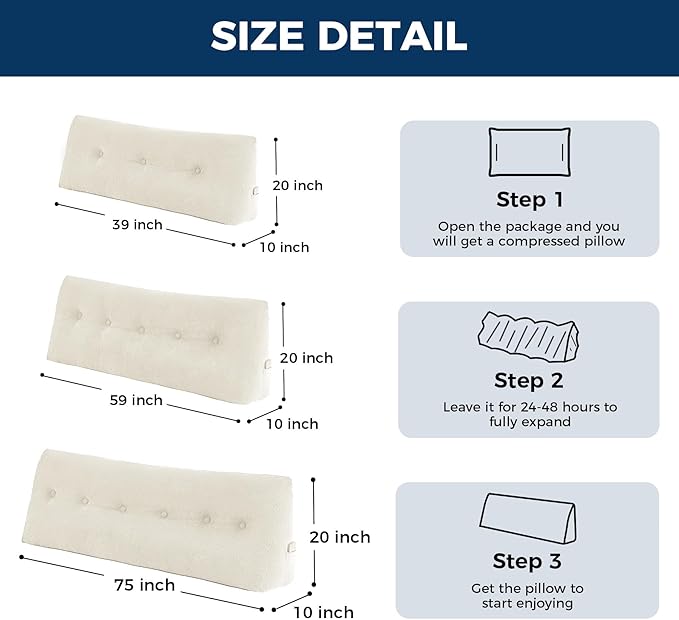 SIZE DETAIL

20 inch
39 inch
10 inch

20 inch
59 inch
10 inch

20 inch
75 inch
10 inch

Step 1
Open the package and you will get a compressed pillow

Step 2
Leave it for 24-48 hours to fully expand

Step 3
Get the pillow to start enjoying