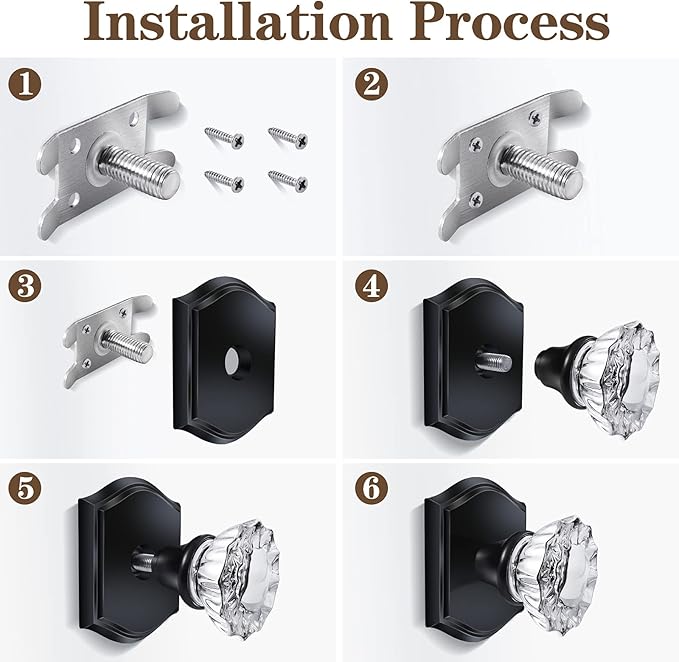 Installation Process

1

2

3

4

5

6