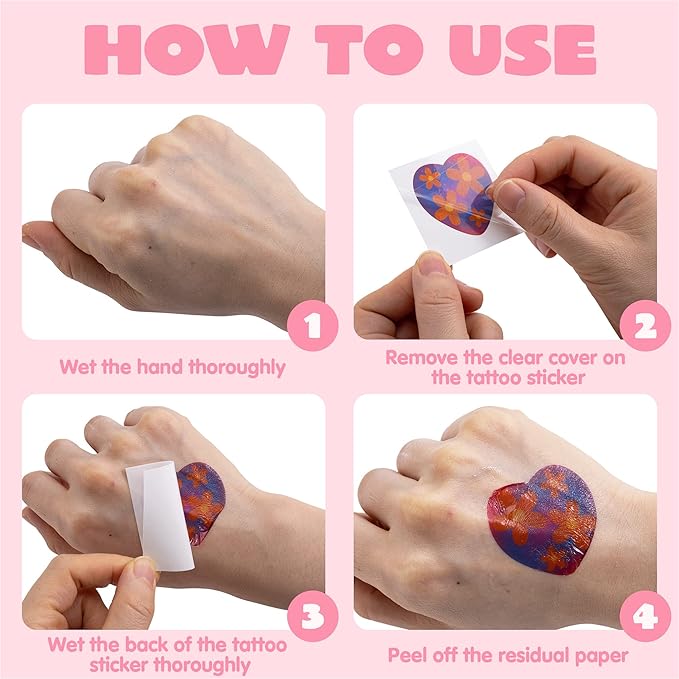 HOW TO USE

1

Wet the hand thoroughly

2

Remove the clear cover on the tattoo sticker

3

Wet the back of the tattoo sticker thoroughly

4

Peel off the residual paper