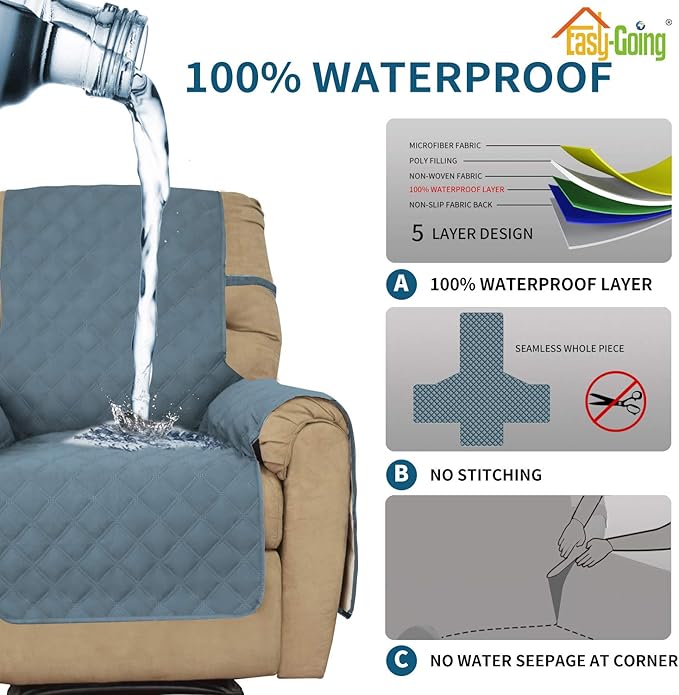 Easy-Going®

100% WATERPROOF

MICROFIBER FABRIC
POLY FILLING
NON-WOVEN FABRIC
100% WATERPROOF LAYER
NON-SLIP FABRIC BACK

5 LAYER DESIGN

A 100% WATERPROOF LAYER

SEAMLESS WHOLE PIECE

B NO STITCHING

C NO WATER SEEPAGE AT CORNER