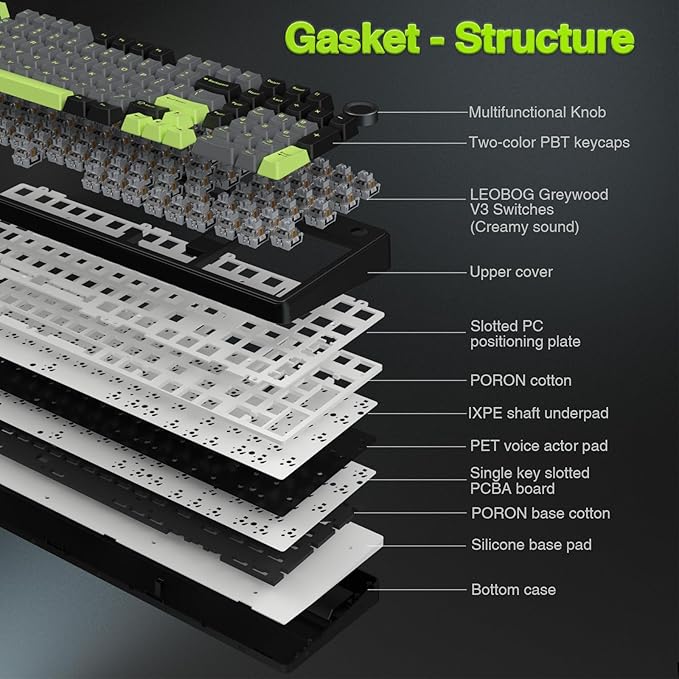 Gasket - Structure

Multifunctional Knob

Two-color PBT keycaps

LEOBOG Greywood V3 Switches (Creamy sound)

Upper cover

Slotted PC positioning plate

PORON cotton

IXPE shaft underpad

PET voice actor pad

Single key slotted PCBA board

PORON base cotton

Silicone base pad

Bottom case