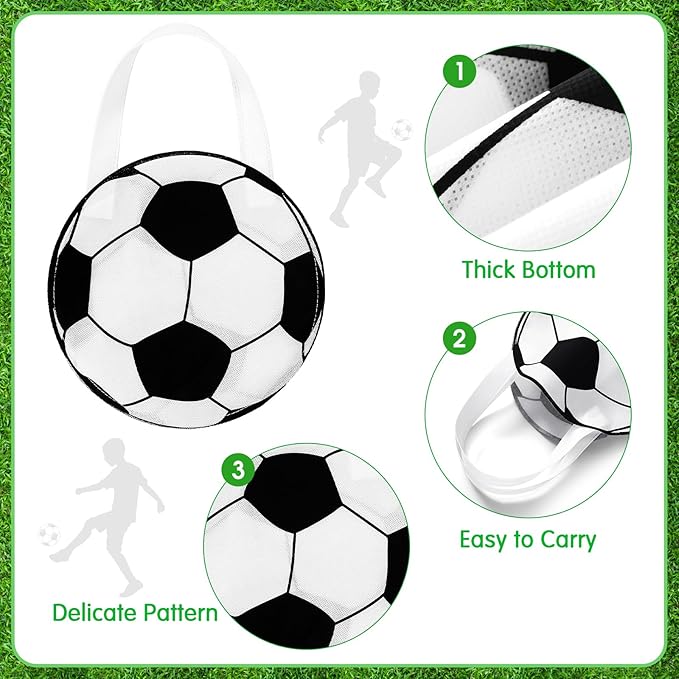 1

Thick Bottom

2

Easy to Carry

3

Delicate Pattern