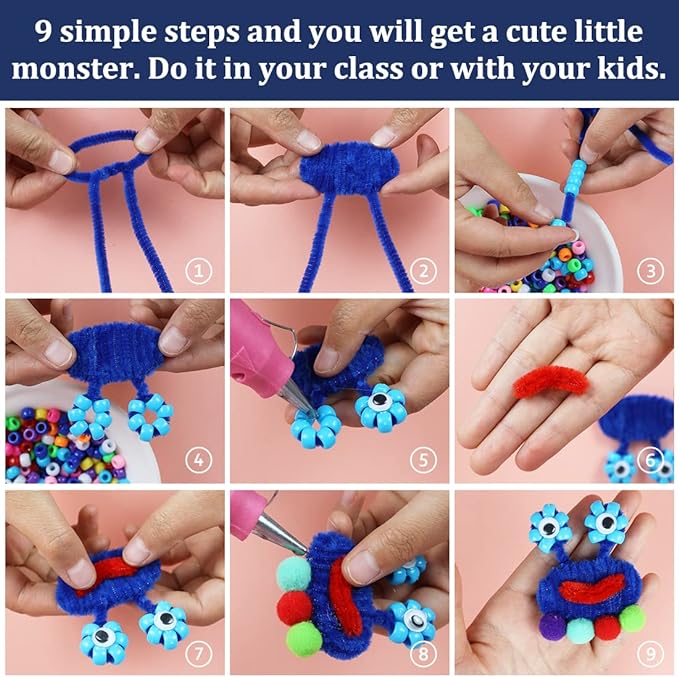 9 simple steps and you will get a cute little monster. Do it in your class or with your kids.

1

2

3

4

5

6

7

8

9