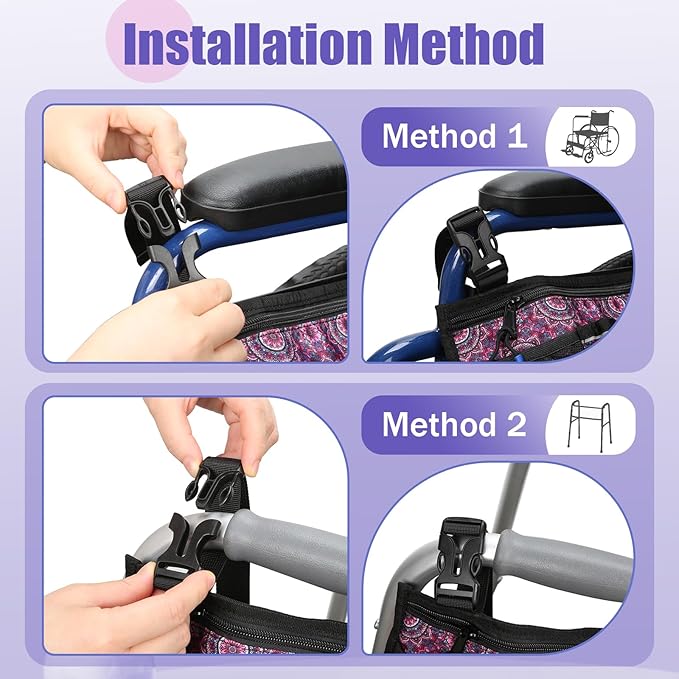 Installation Method

Method 1

Method 2