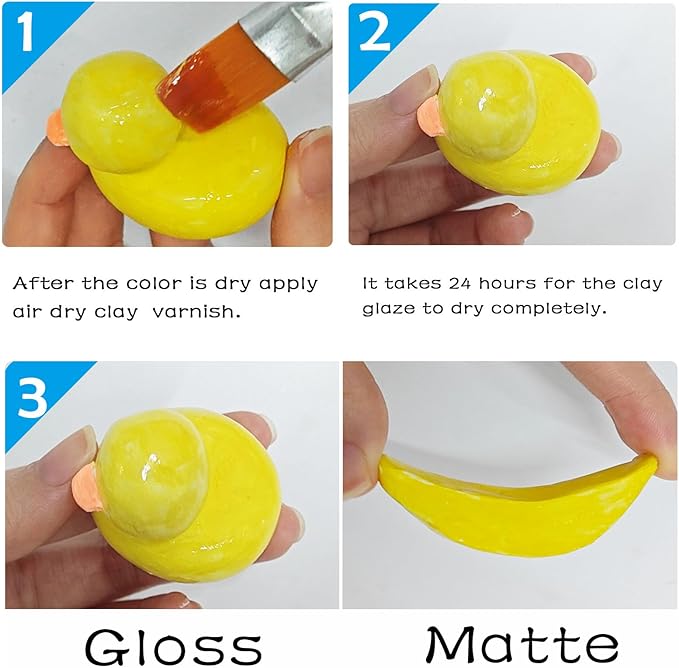 1

2

After the color is dry apply air dry clay varnish.

It takes 24 hours for the clay glaze to dry completely.

3

Gloss

Matte