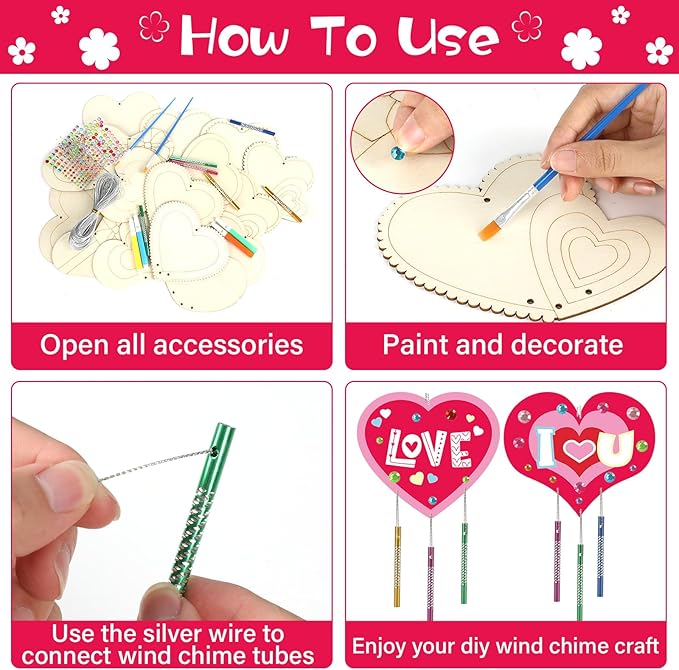 How To Use

Open all accessories

Paint and decorate

Use the silver wire to connect wind chime tubes

LOVE

I U

Enjoy your diy wind chime craft