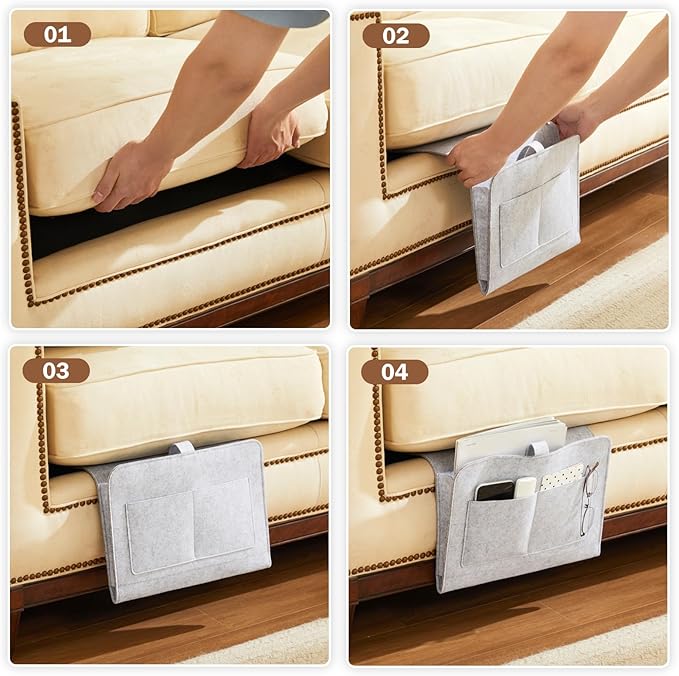 01

02

03

04