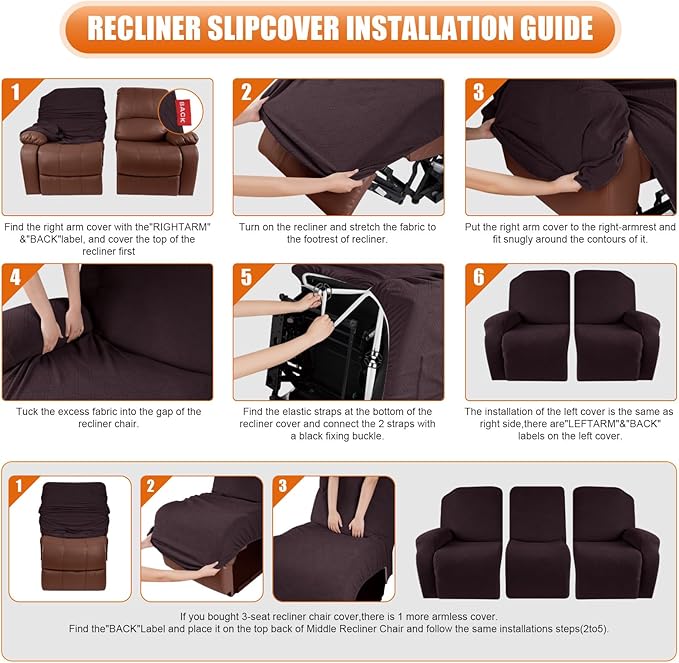 RECLINER SLIPCOVER INSTALLATION GUIDE

1

BACK

Find the right arm cover with the"RIGHTARM" &"BACK"label, and cover the top of the recliner first

2

Turn on the recliner and stretch the fabric to the footrest of recliner.

3

Put the right arm cover to the right-armrest and fit snugly around the contours of it.

4

Tuck the excess fabric into the gap of the recliner chair.

5

Find the elastic straps at the bottom of the recliner cover and connect the 2 straps with a black fixing buckle.

6

The installation of the left cover is the same as right side,there are"LEFTARM"&"BACK" labels on the left cover.

1

2

3

If you bought 3-seat recliner chair cover,there is 1 more armless cover.
Find the"BACK"Label and place it on the top back of Middle Recliner Chair and follow the same installations steps(2to5).