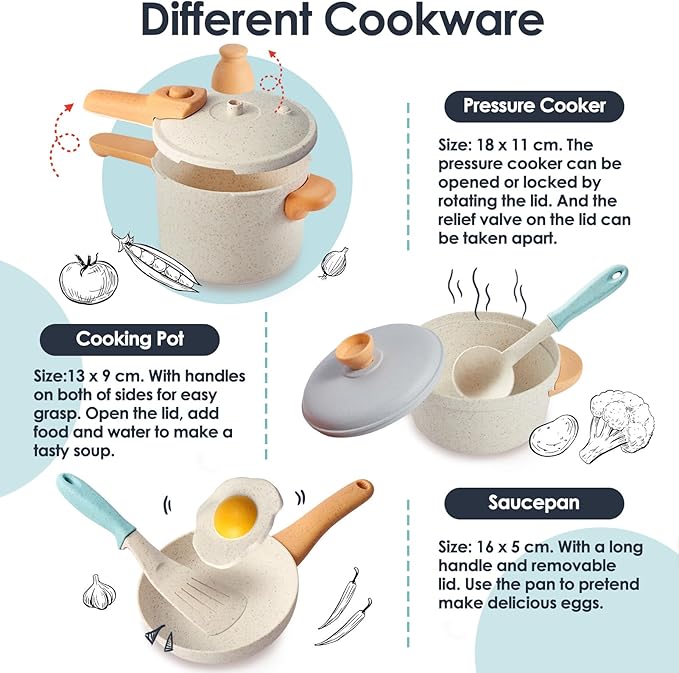 Different Cookware

Pressure Cooker

Size: 18 x 11 cm. The pressure cooker can be opened or locked by rotating the lid. And the relief valve on the lid can be taken apart.

Cooking Pot

Size:13 x 9 cm. With handles on both of sides for easy grasp. Open the lid, add food and water to make a tasty soup.

Saucepan

Size: 16 x 5 cm. With a long handle and removable lid. Use the pan to pretend make delicious eggs.