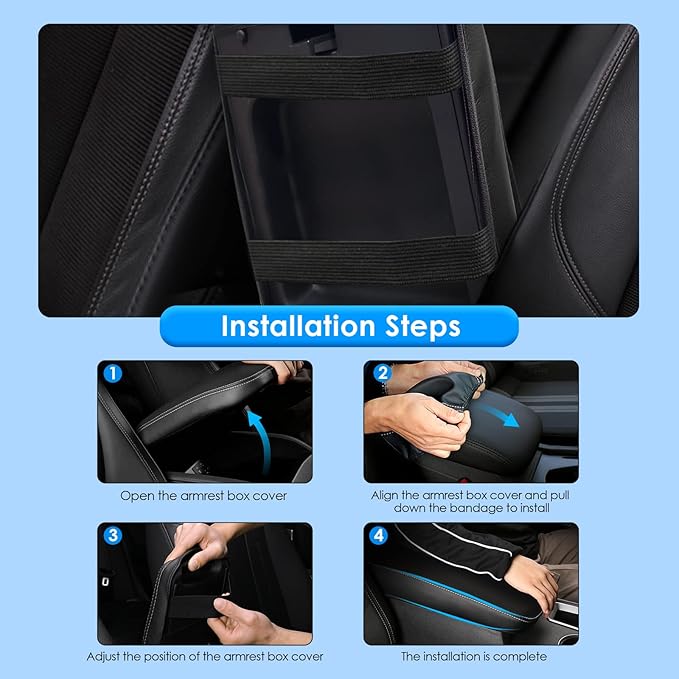 Installation Steps

1

Open the armrest box cover

2

Align the armrest box cover and pull down the bandage to install

3

Adjust the position of the armrest box cover

4

The installation is complete