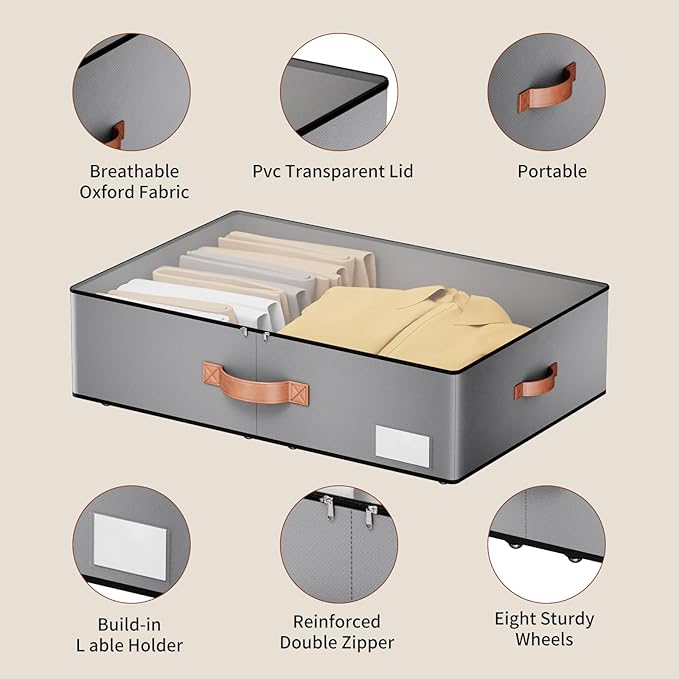 Breathable
Oxford Fabric

Pvc Transparent Lid

Portable

Build-in
L able Holder

Reinforced
Double Zipper

Eight Sturdy
Wheels