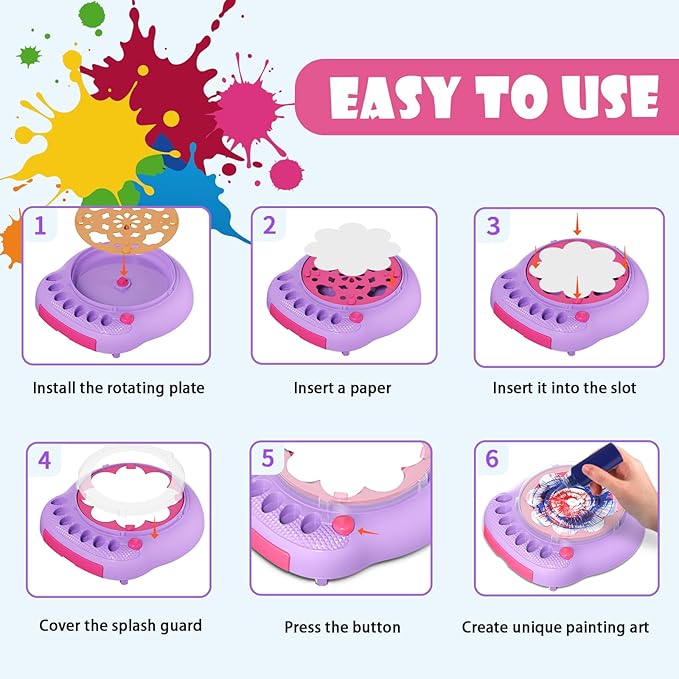 EASY TO USE

1

Install the rotating plate

2

Insert a paper

3

Insert it into the slot

4

Cover the splash guard

5

Press the button

6

Create unique painting art