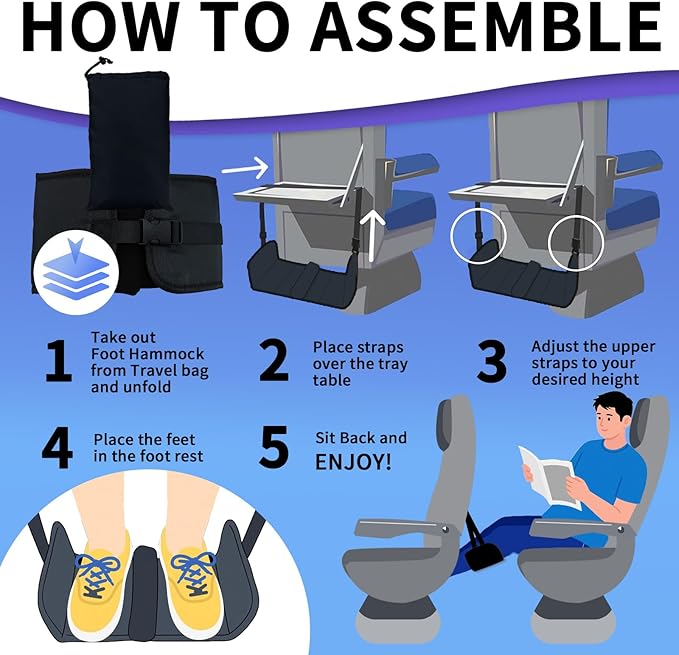 HOW TO ASSEMBLE

1 Take out Foot Hammock from Travel bag and unfold

2 Place straps over the tray table

3 Adjust the upper straps to your desired height

4 Place the feet in the foot rest

5 Sit Back and ENJOY!