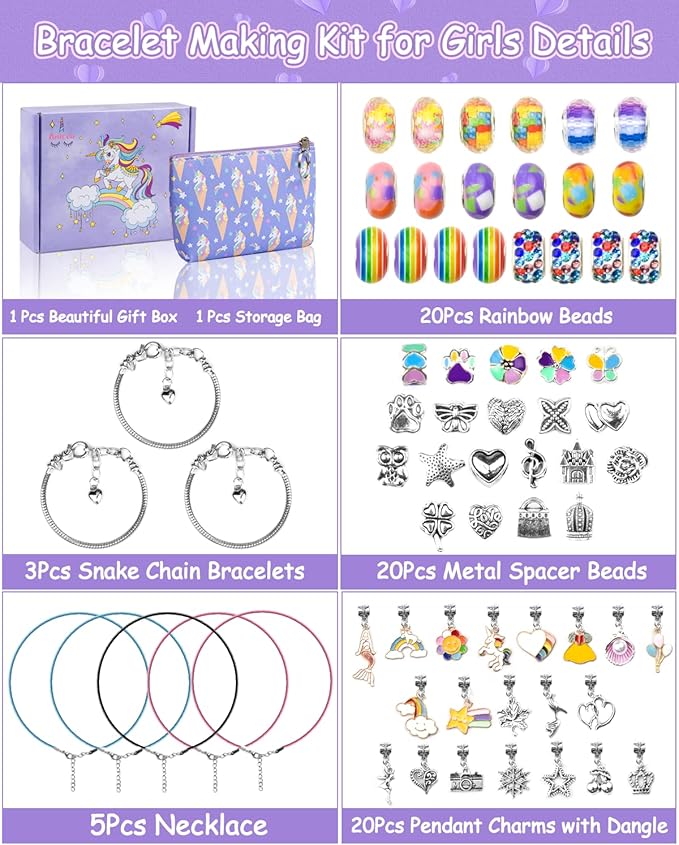 Bracelet Making Kit for Girls Details

1 Pcs Beautiful Gift Box 1 Pcs Storage Bag

20Pcs Rainbow Beads

3Pcs Snake Chain Bracelets

20Pcs Metal Spacer Beads

5Pcs Necklace

20Pcs Pendant Charms with Dangle