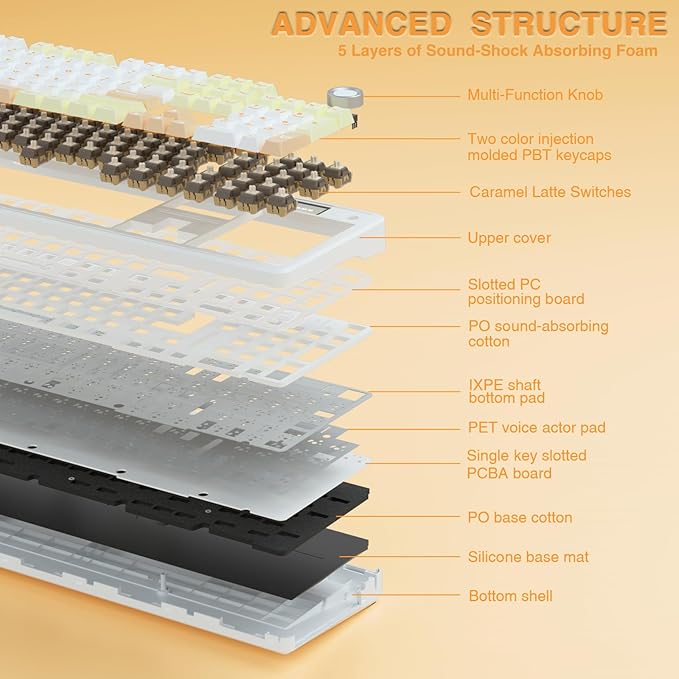 ADVANCED STRUCTURE
5 Layers of Sound-Shock Absorbing Foam

Multi-Function Knob

Two color injection molded PBT keycaps

Caramel Latte Switches

Upper cover

Slotted PC positioning board

PO sound-absorbing cotton

IXPE shaft bottom pad

PET voice actor pad

Single key slotted PCBA board

PO base cotton

Silicone base mat

Bottom shell