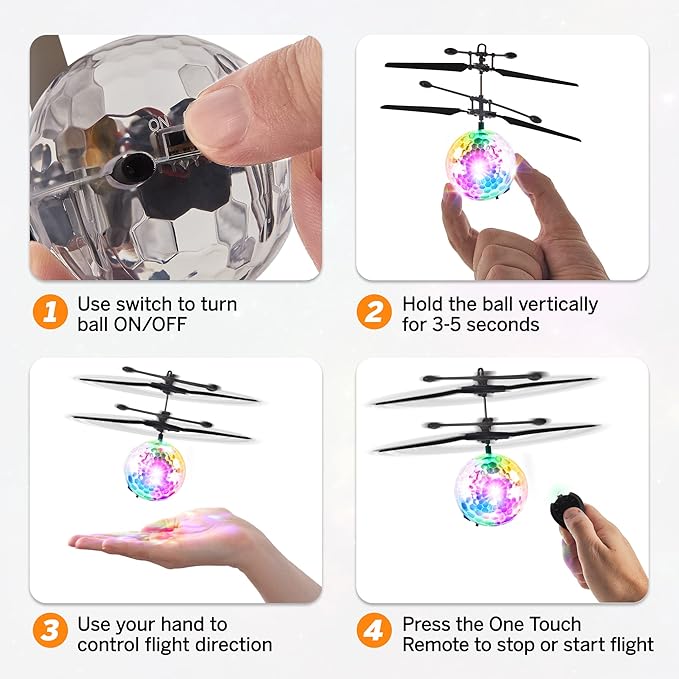 ON

1 Use switch to turn ball ON/OFF

2 Hold the ball vertically for 3-5 seconds

3 Use your hand to control flight direction

4 Press the One Touch Remote to stop or start flight