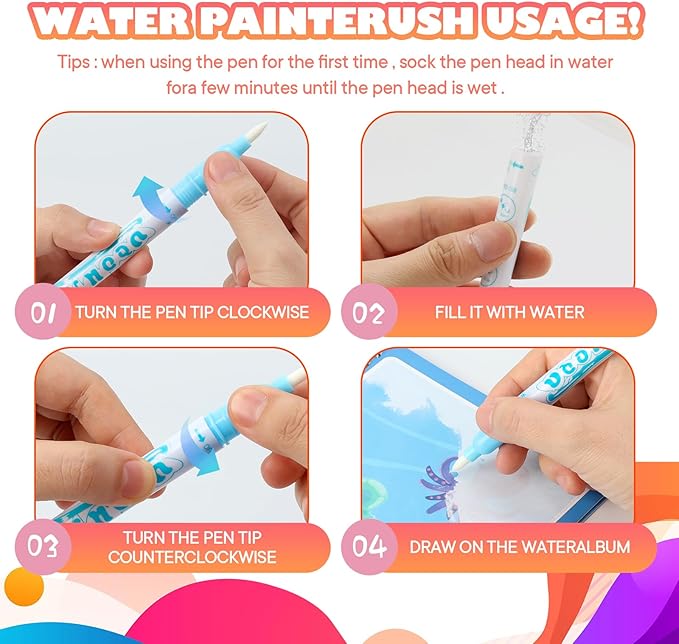 WATER PAINTERUSH USAGE!

Tips : when using the pen for the first time , sock the pen head in water fora few minutes until the pen head is wet .

01 TURN THE PEN TIP CLOCKWISE

02 FILL IT WITH WATER

03 TURN THE PEN TIP COUNTERCLOCKWISE

04 DRAW ON THE WATERALBUM