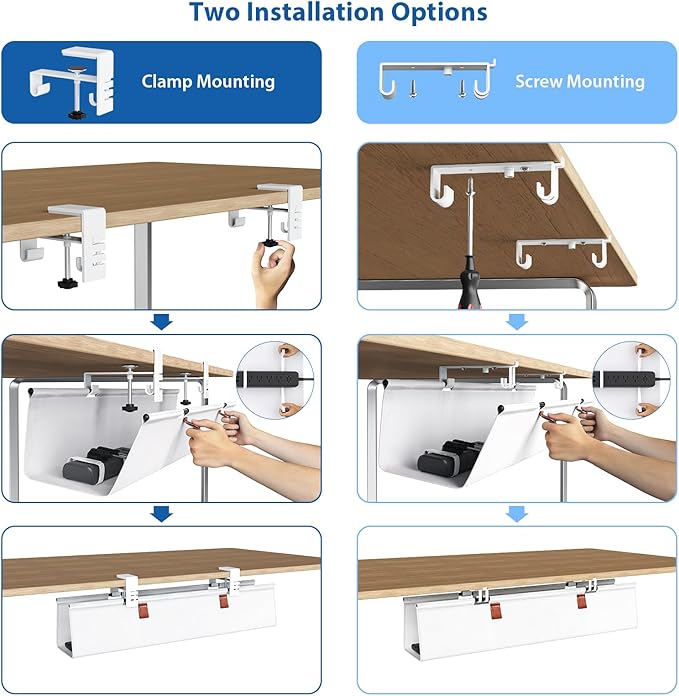 Two Installation Options

Clamp Mounting

Screw Mounting