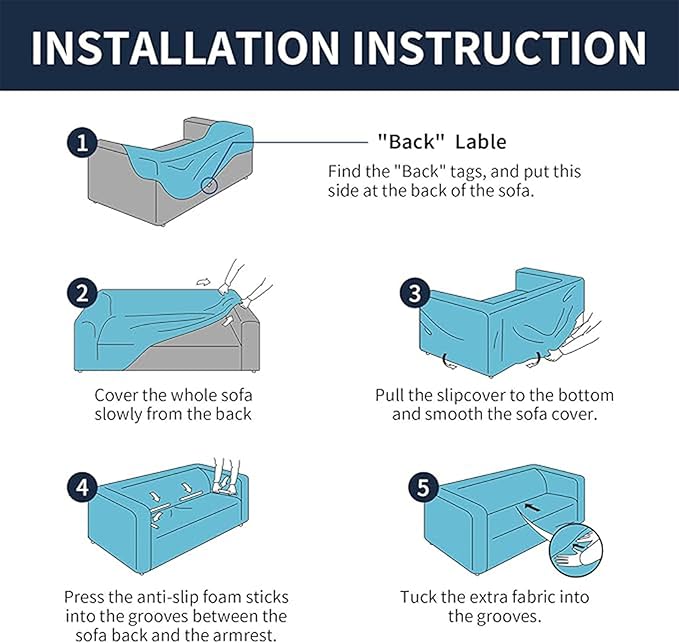 INSTALLATION INSTRUCTION

1

"Back" Lable

Find the "Back" tags, and put this side at the back of the sofa.

2

Cover the whole sofa slowly from the back

3

Pull the slipcover to the bottom and smooth the sofa cover.

4

Press the anti-slip foam sticks into the grooves between the sofa back and the armrest.

5

Tuck the extra fabric into the grooves.