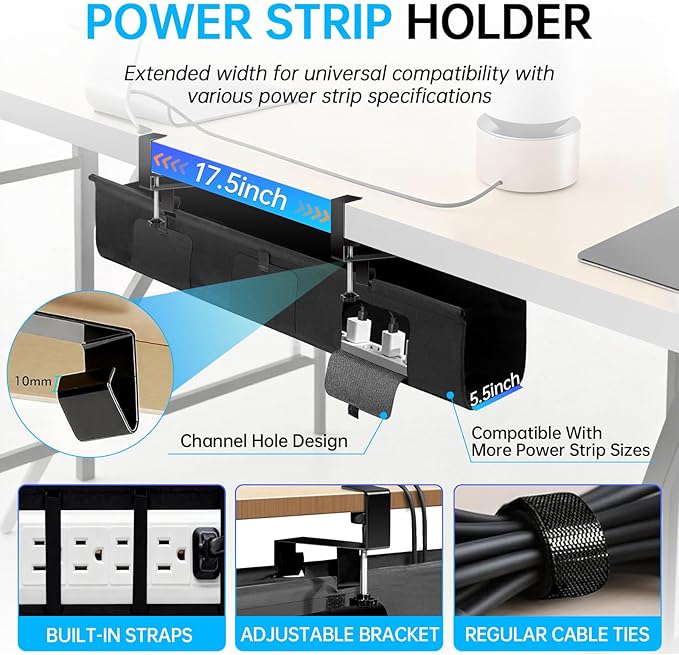 POWER STRIP HOLDER

Extended width for universal compatibility with various power strip specifications

17.5inch

10mm

5.5inch

Channel Hole Design

Compatible With More Power Strip Sizes

BUILT-IN STRAPS

ADJUSTABLE BRACKET

REGULAR CABLE TIES