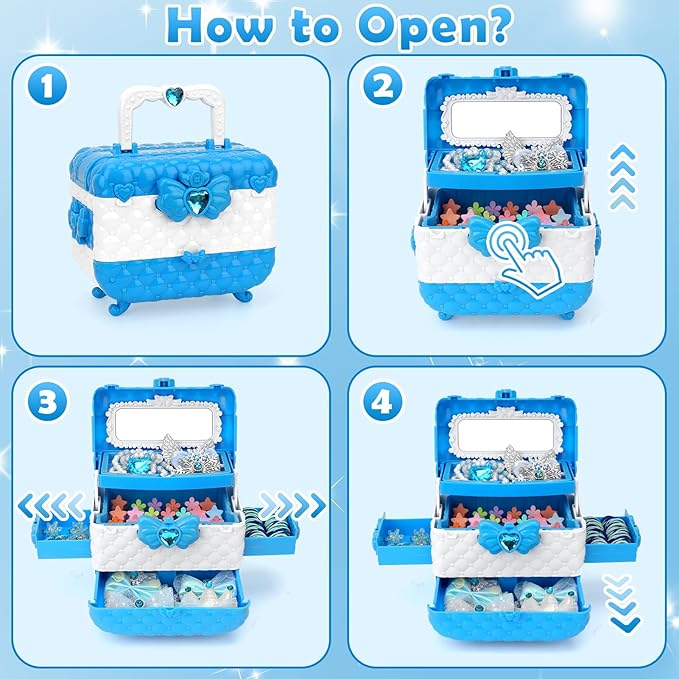 How to Open?

1

2

3

4