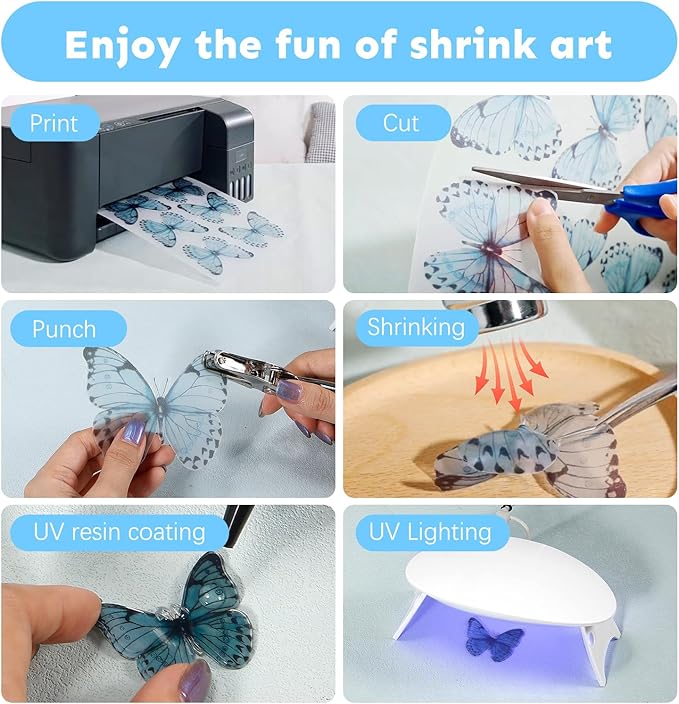 Enjoy the fun of shrink art

Print

Cut

Punch

Shrinking

UV resin coating

UV Lighting