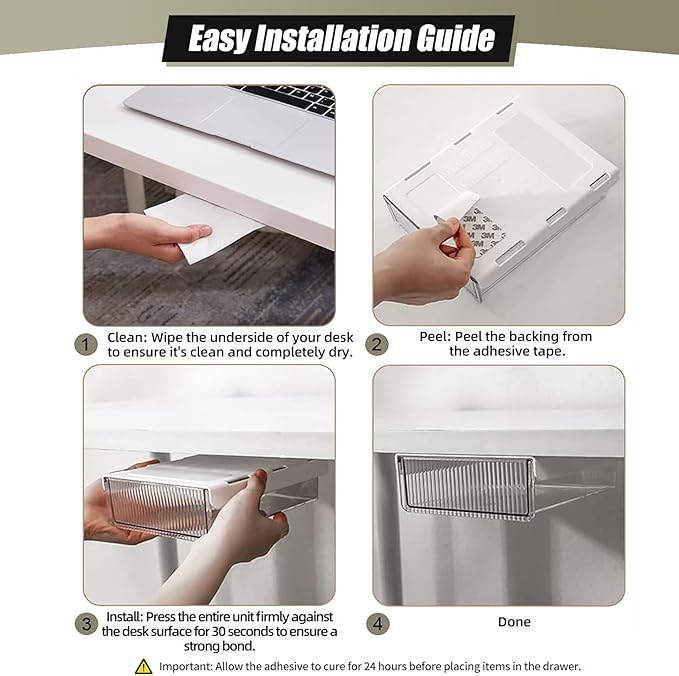 Easy Installation Guide

3M 3M 3M 3M

1 Clean: Wipe the underside of your desk to ensure it's clean and completely dry.

2 Peel: Peel the backing from the adhesive tape.

3 Install: Press the entire unit firmly against the desk surface for 30 seconds to ensure a strong bond.

4 Done

Important: Allow the adhesive to cure for 24 hours before placing items in the drawer.