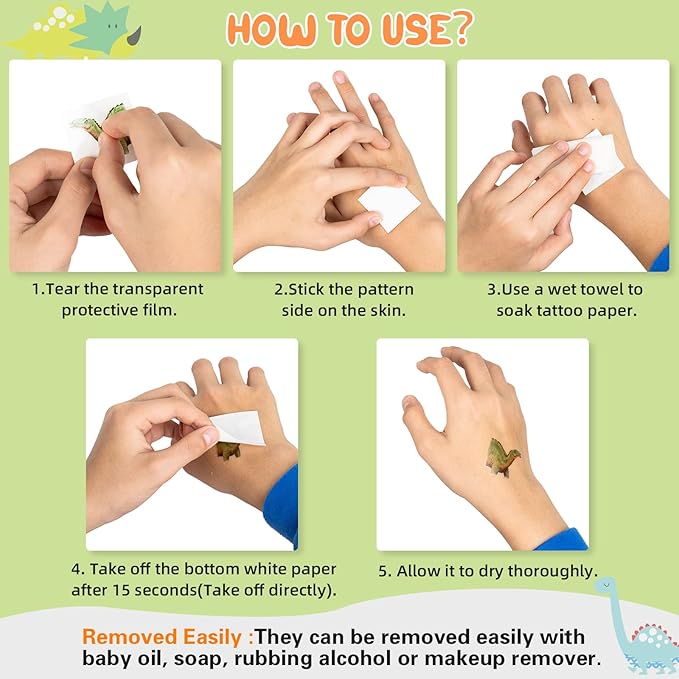 HOW TO USE?

1.Tear the transparent protective film.

2.Stick the pattern side on the skin.

3.Use a wet towel to soak tattoo paper.

4. Take off the bottom white paper after 15 seconds(Take off directly).

5. Allow it to dry thoroughly.

Removed Easily :They can be removed easily with baby oil, soap, rubbing alcohol or makeup remover.