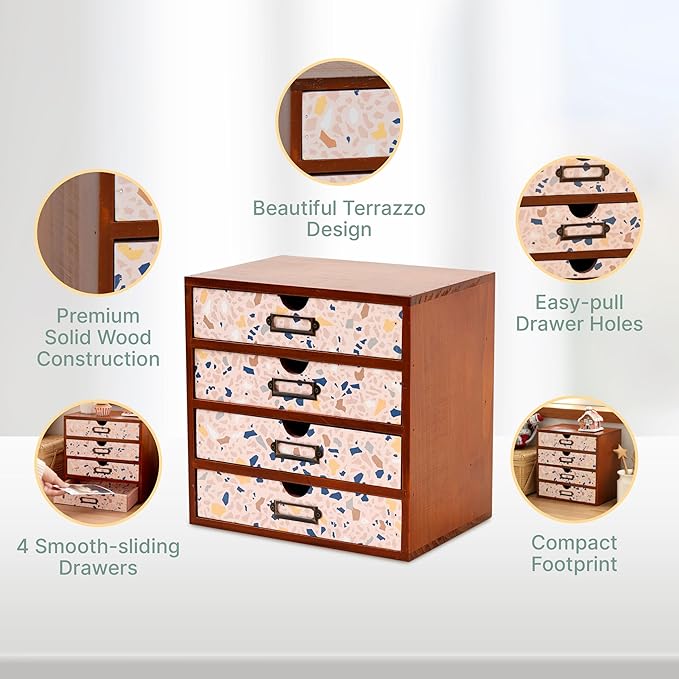 Beautiful Terrazzo Design

Premium Solid Wood Construction

Easy-pull Drawer Holes

4 Smooth-sliding Drawers

Compact Footprint