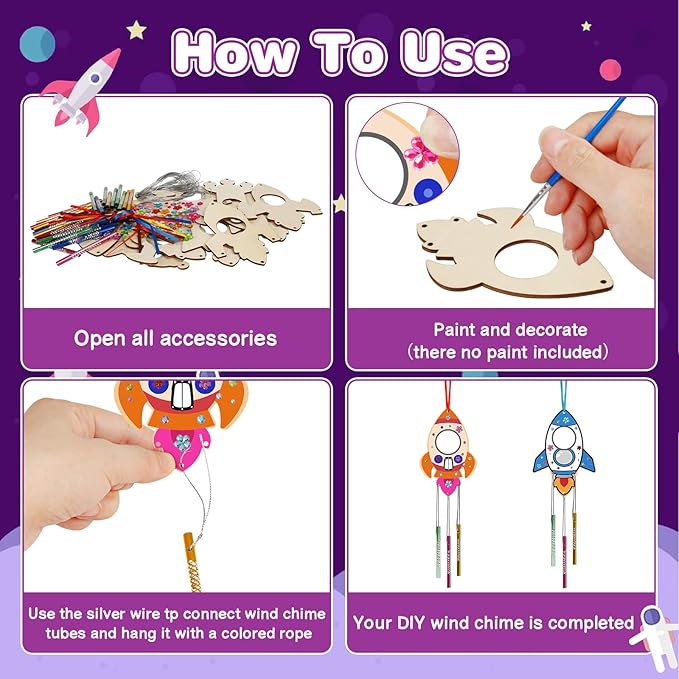 How To Use

Open all accessories

Paint and decorate
(there no paint included)

Use the silver wire tp connect wind chime tubes and hang it with a colored rope

Your DIY wind chime is completed