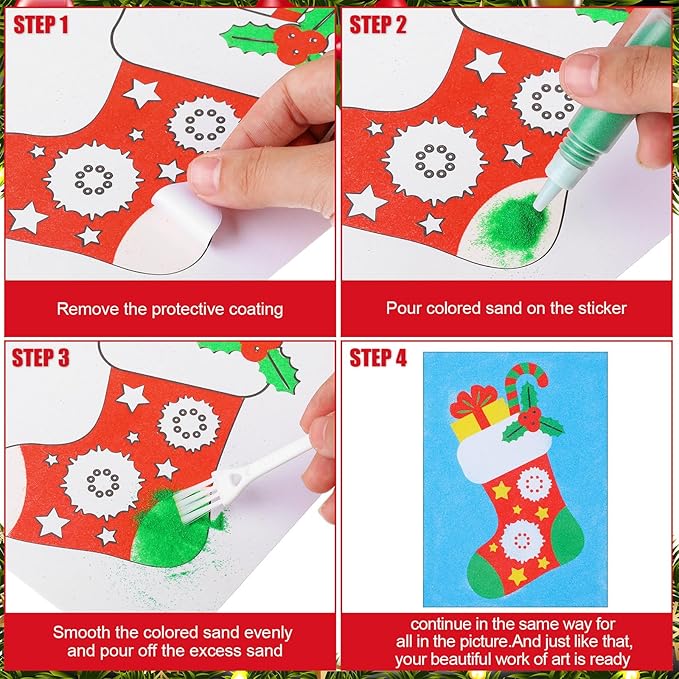 STEP 1

Remove the protective coating

STEP 2

Pour colored sand on the sticker

STEP 3

Smooth the colored sand evenly and pour off the excess sand

STEP 4

continue in the same way for all in the picture.And just like that, your beautiful work of art is ready