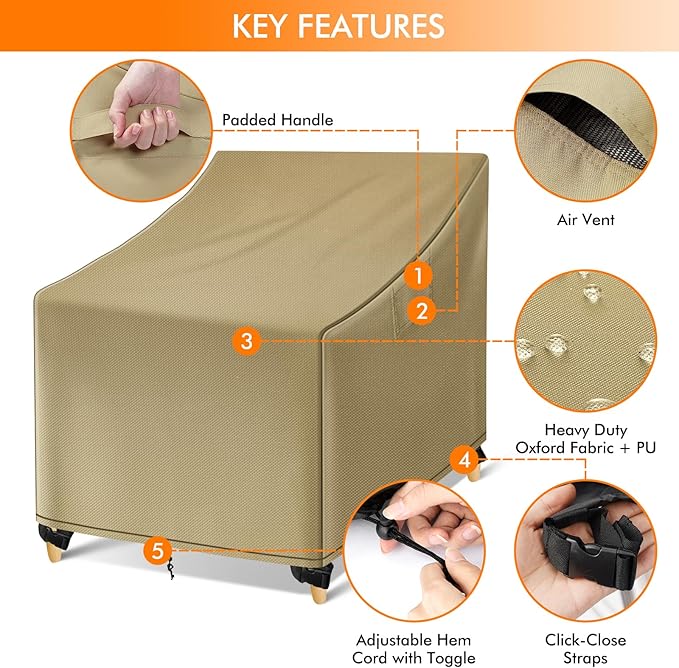 KEY FEATURES

Padded Handle

Air Vent

1

2

3

Heavy Duty Oxford Fabric + PU

4

5

Adjustable Hem Cord with Toggle

Click-Close Straps