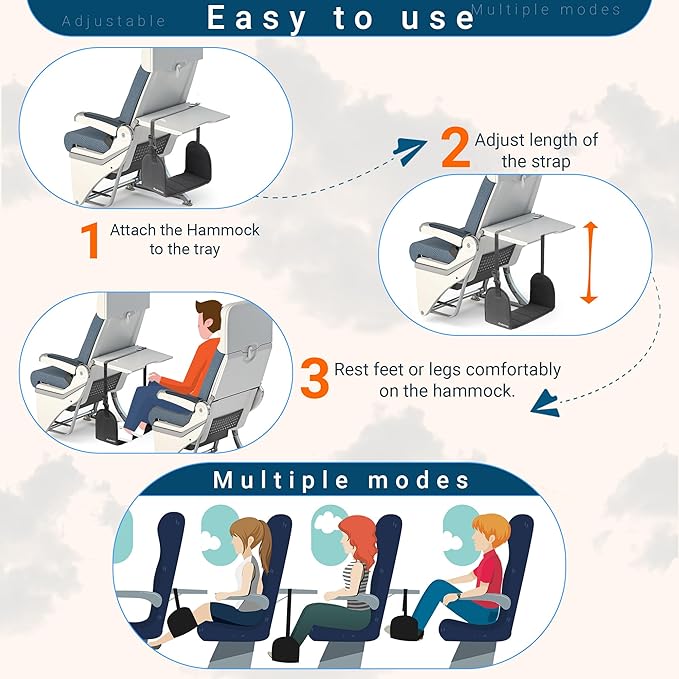 Adjustable

Easy to use

Multiple modes

1 Attach the Hammock to the tray

2 Adjust length of the strap

3 Rest feet or legs comfortably on the hammock.

Multiple modes