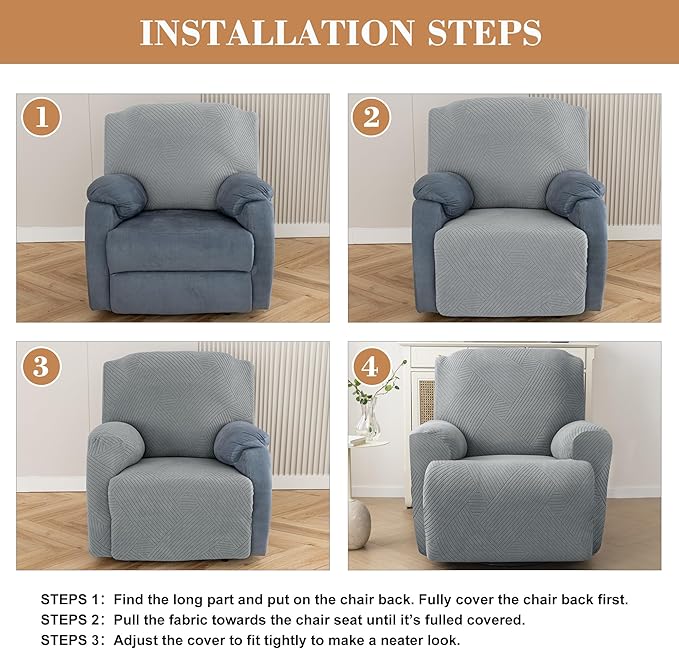 INSTALLATION STEPS

1

2

3

4

STEPS 1: Find the long part and put on the chair back. Fully cover the chair back first.
STEPS 2: Pull the fabric towards the chair seat until it's fulled covered.
STEPS 3: Adjust the cover to fit tightly to make a neater look.