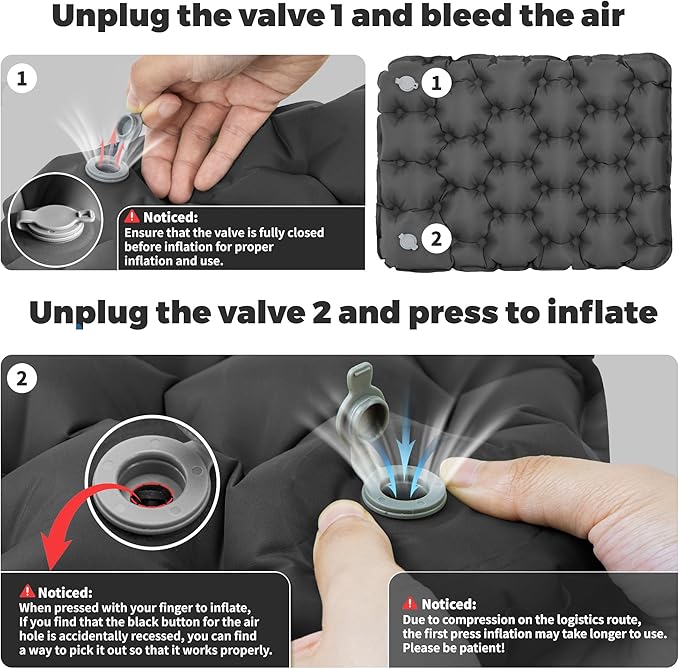 Unplug the valve 1 and bleed the air

1

Noticed:
Ensure that the valve is fully closed before inflation for proper inflation and use.

1

2

Unplug the valve 2 and press to inflate

2

Noticed:
When pressed with your finger to inflate, If you find that the black button for the air hole is accidentally recessed, you can find a way to pick it out so that it works properly.

Noticed:
Due to compression on the logistics route, the first press inflation may take longer to use. Please be patient!