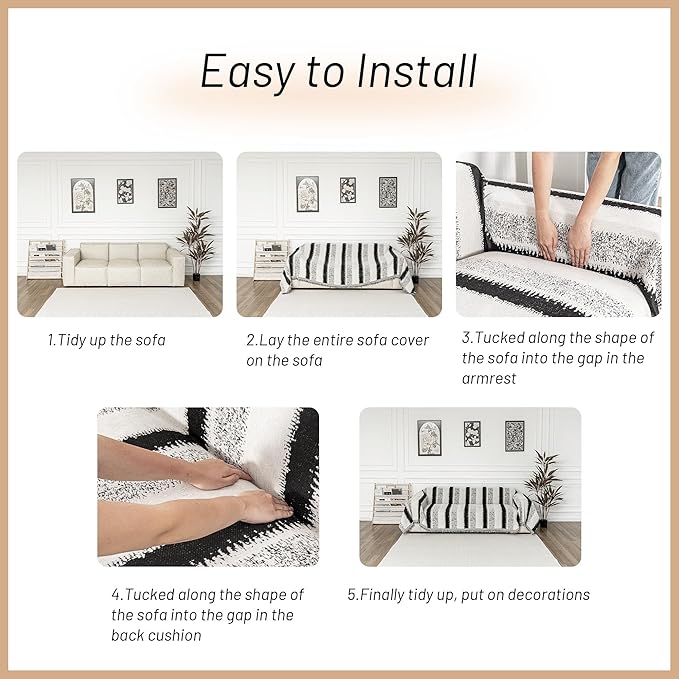 Easy to Install

1.Tidy up the sofa

2.Lay the entire sofa cover on the sofa

3.Tucked along the shape of the sofa into the gap in the armrest

4.Tucked along the shape of the sofa into the gap in the back cushion

5.Finally tidy up, put on decorations