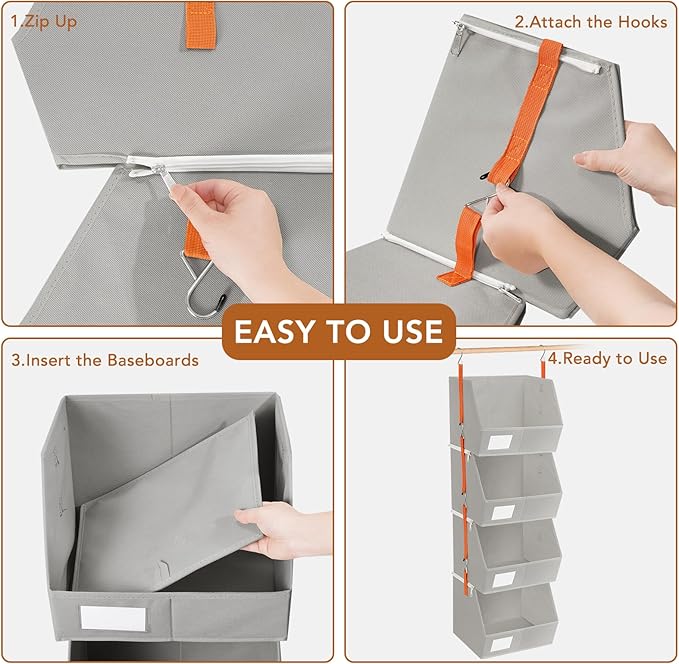 1.Zip Up

2.Attach the Hooks

EASY TO USE

3.Insert the Baseboards

4.Ready to Use