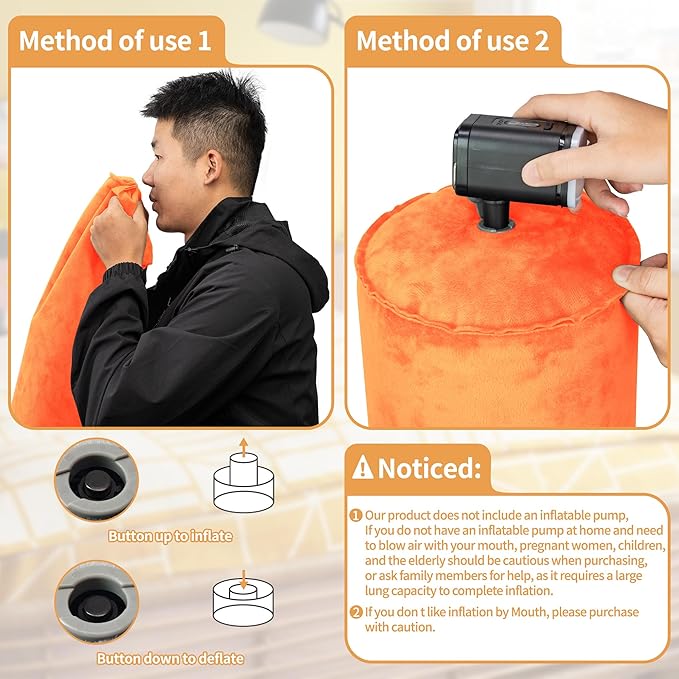 Method of use 1

Method of use 2

Button up to inflate

Button down to deflate

Noticed:

1 Our product does not include an inflatable pump, If you do not have an inflatable pump at home and need to blow air with your mouth, pregnant women, children, and the elderly should be cautious when purchasing, or ask family members for help, as it requires a large lung capacity to complete inflation.

2 If you don t like inflation by Mouth, please purchase with caution.