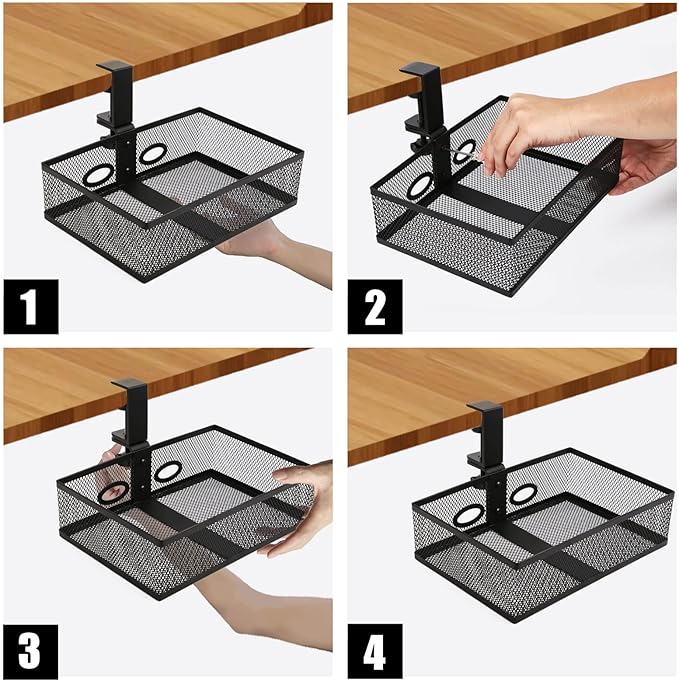 1

2

3

4