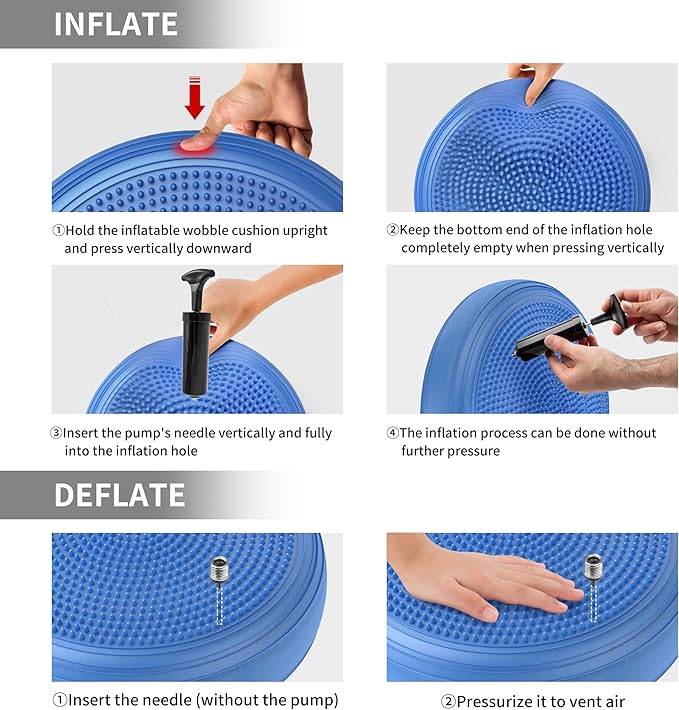 INFLATE

①Hold the inflatable wobble cushion upright and press vertically downward

②Keep the bottom end of the inflation hole completely empty when pressing vertically

③Insert the pump's needle vertically and fully into the inflation hole

④The inflation process can be done without further pressure

DEFLATE

①Insert the needle (without the pump)

②Pressurize it to vent air