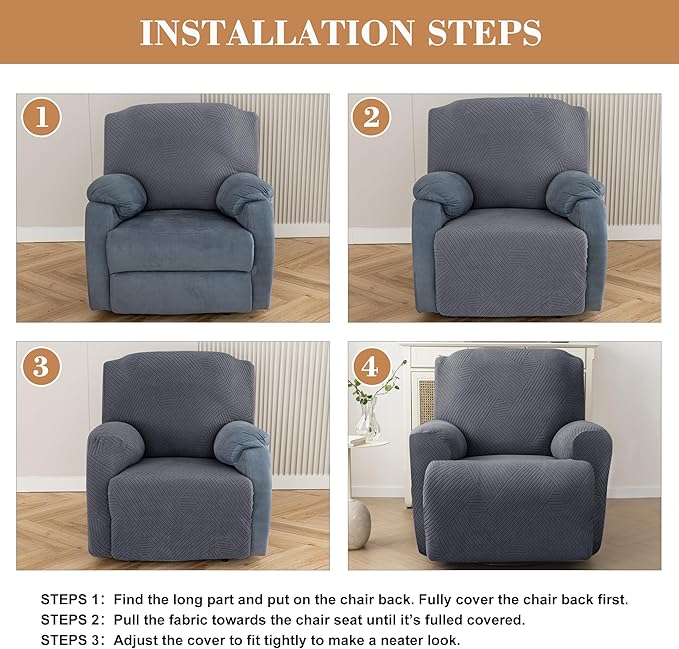 INSTALLATION STEPS

1

2

3

4

STEPS 1: Find the long part and put on the chair back. Fully cover the chair back first.
STEPS 2: Pull the fabric towards the chair seat until it's fulled covered.
STEPS 3: Adjust the cover to fit tightly to make a neater look.