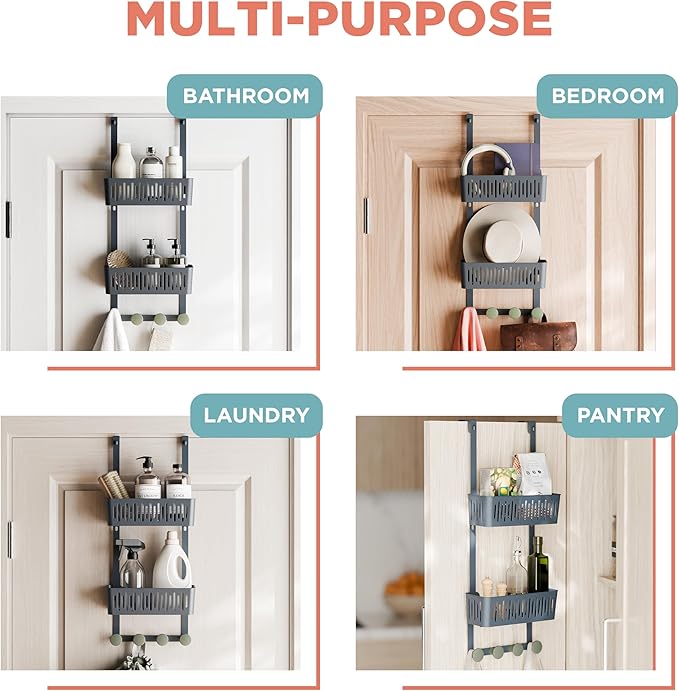 MULTI-PURPOSE

BATHROOM

BEDROOM

LAUNDRY

PANTRY