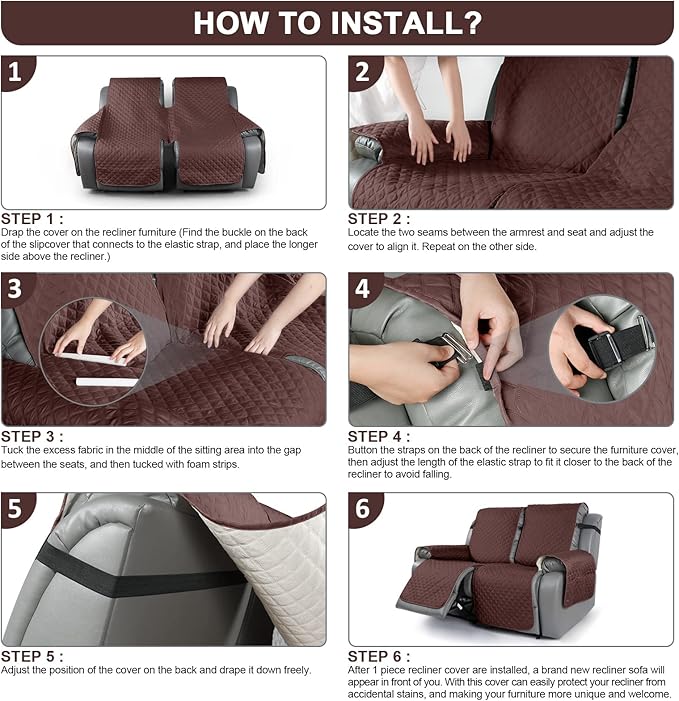 HOW TO INSTALL?

1

STEP 1 :
Drap the cover on the recliner furniture (Find the buckle on the back of the slipcover that connects to the elastic strap, and place the longer side above the recliner.)

2

STEP 2 :
Locate the two seams between the armrest and seat and adjust the cover to align it. Repeat on the other side.

3

STEP 3 :
Tuck the excess fabric in the middle of the sitting area into the gap between the seats, and then tucked with foam strips.

4

STEP 4 :
Button the straps on the back of the recliner to secure the furniture cover, then adjust the length of the elastic strap to fit it closer to the back of the recliner to avoid falling.

5

STEP 5 :
Adjust the position of the cover on the back and drape it down freely.

6

STEP 6 :
After 1 piece recliner cover are installed, a brand new recliner sofa will appear in front of you. With this cover can easily protect your recliner from accidental stains, and making your furniture more unique and welcome.