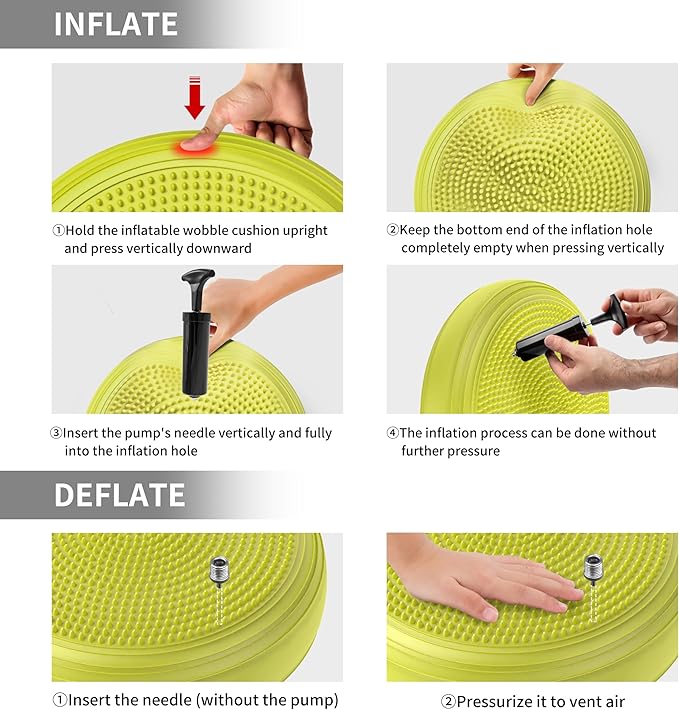 INFLATE

①Hold the inflatable wobble cushion upright and press vertically downward

②Keep the bottom end of the inflation hole completely empty when pressing vertically

③Insert the pump's needle vertically and fully into the inflation hole

④The inflation process can be done without further pressure

DEFLATE

①Insert the needle (without the pump)

②Pressurize it to vent air