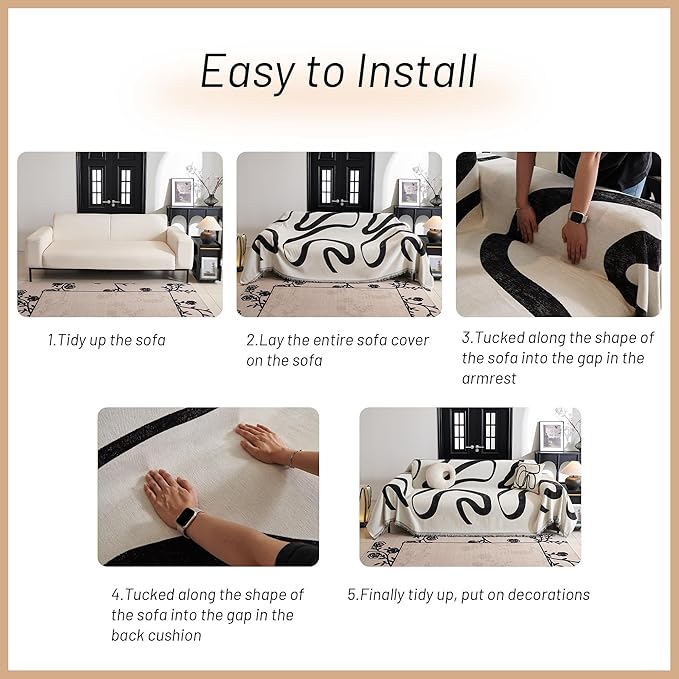 Easy to Install

1.Tidy up the sofa

2.Lay the entire sofa cover on the sofa

3.Tucked along the shape of the sofa into the gap in the armrest

4.Tucked along the shape of the sofa into the gap in the back cushion

5.Finally tidy up, put on decorations