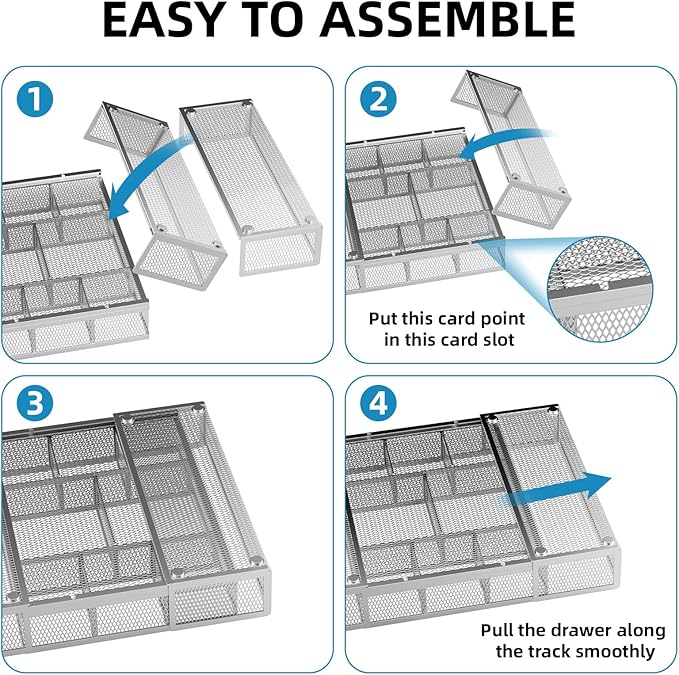 EASY TO ASSEMBLE

1

2

Put this card point in this card slot

3

4

Pull the drawer along the track smoothly