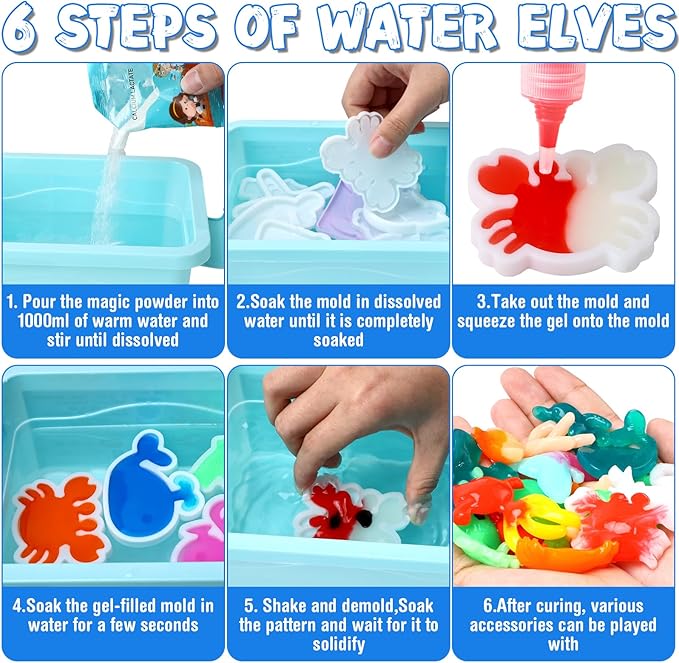 6 STEPS OF WATER ELVES

CALCIUM LACTATE

1. Pour the magic powder into 1000ml of warm water and stir until dissolved

2.Soak the mold in dissolved water until it is completely soaked

3.Take out the mold and squeeze the gel onto the mold

4.Soak the gel-filled mold in water for a few seconds

5. Shake and demold,Soak the pattern and wait for it to solidify

6.After curing, various accessories can be played with