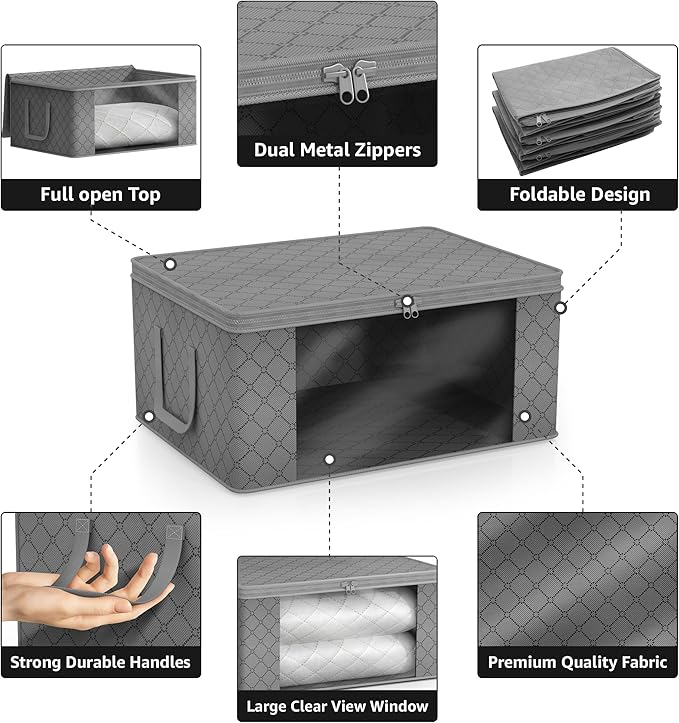 Full open Top

Dual Metal Zippers

Foldable Design

Strong Durable Handles

Large Clear View Window

Premium Quality Fabric